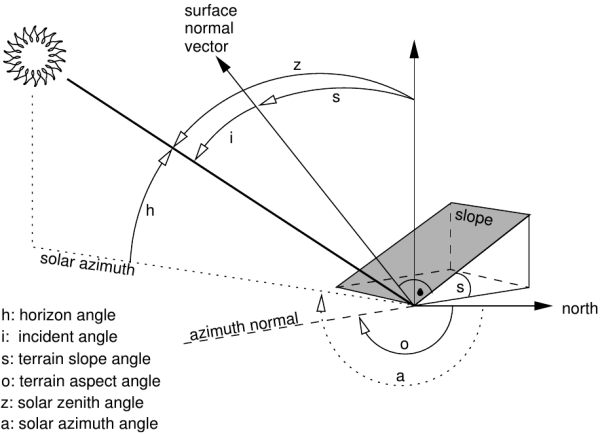 surface normal vector

z

s

i

h

slope

solar azimuth

s

north

azimuth normal

o

a

h: horizon angle
i: incident angle
s: terrain slope angle
o: terrain aspect angle
z: solar zenith angle
a: solar azimuth angle